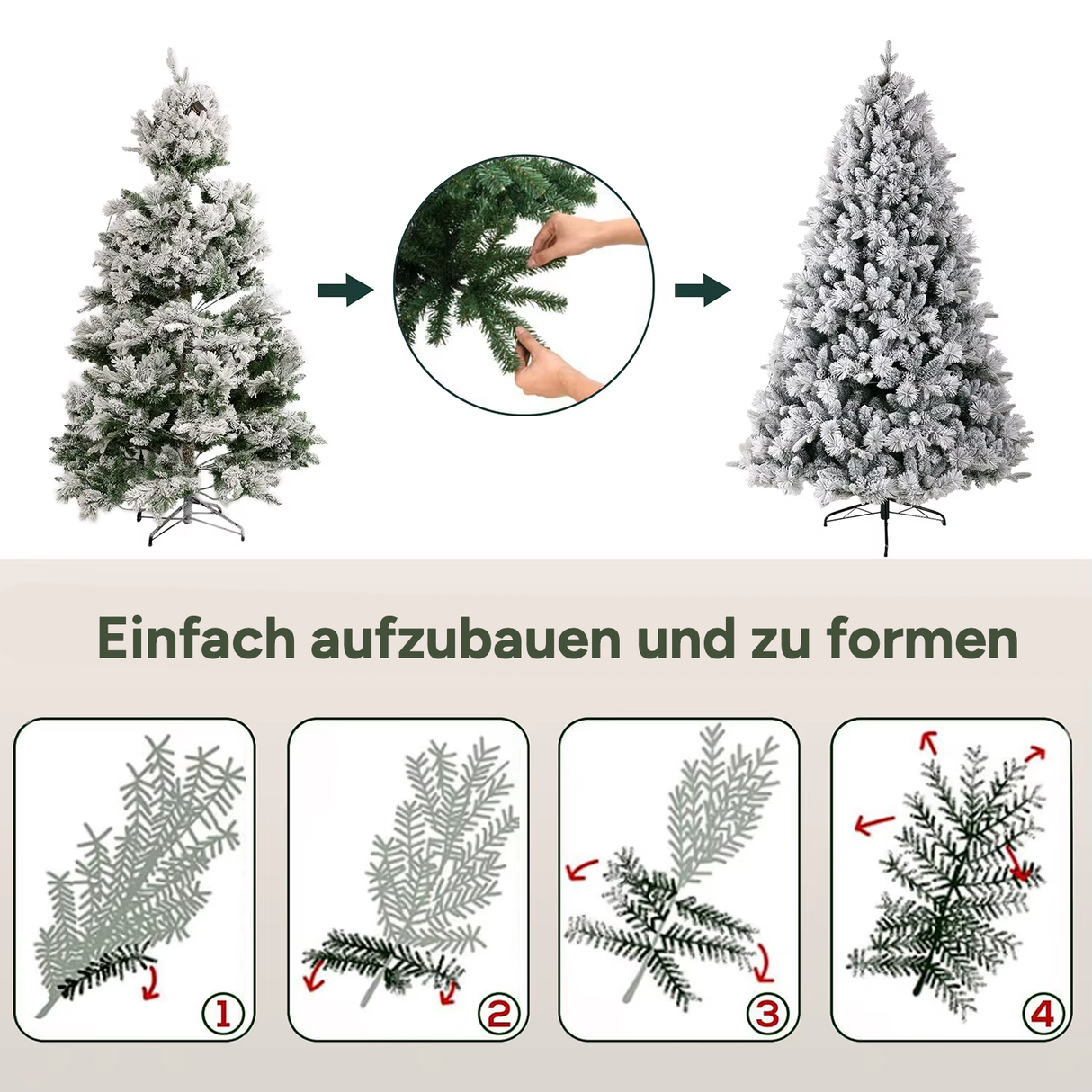 Einfach aufzubauen und zu formen

1

2

3

4