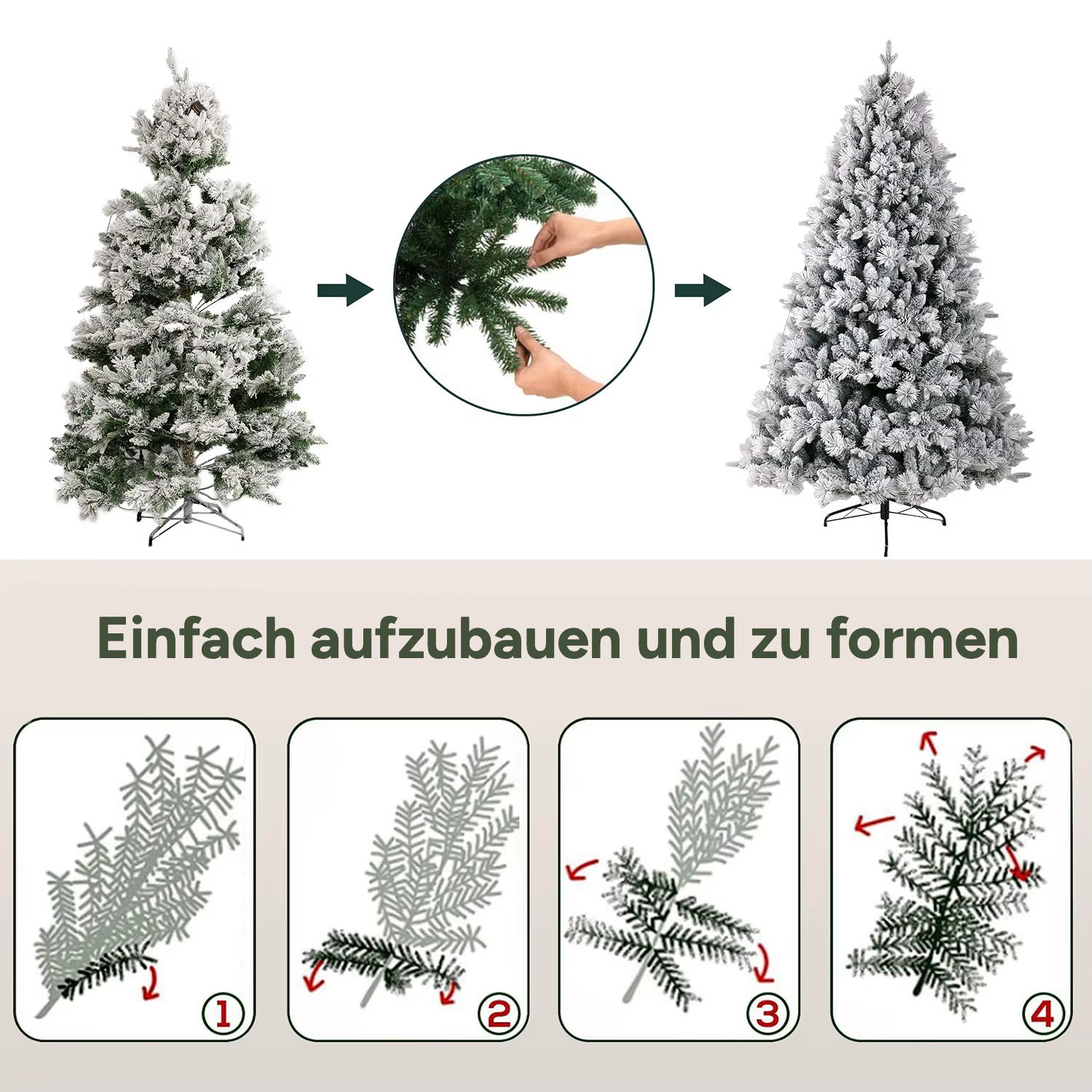 Einfach aufzubauen und zu formen

1

2

3

4